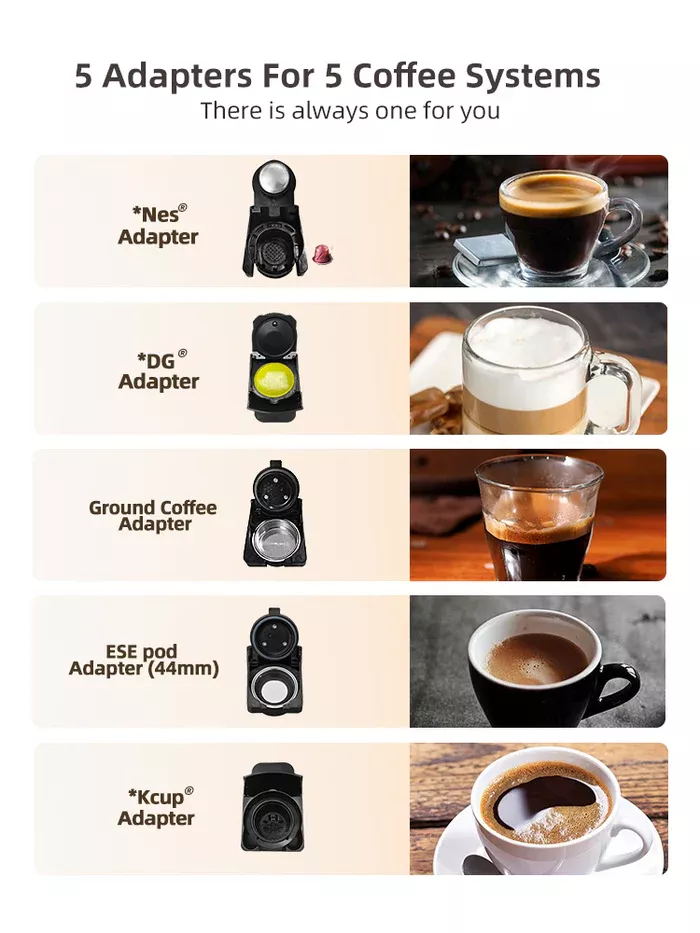 5 Adapters For 5 Coffee Systems

There is always one for you

*Nes® Adapter

*DG® Adapter

Ground Coffee Adapter

ESE pod Adapter (44mm)

*Kcup® Adapter